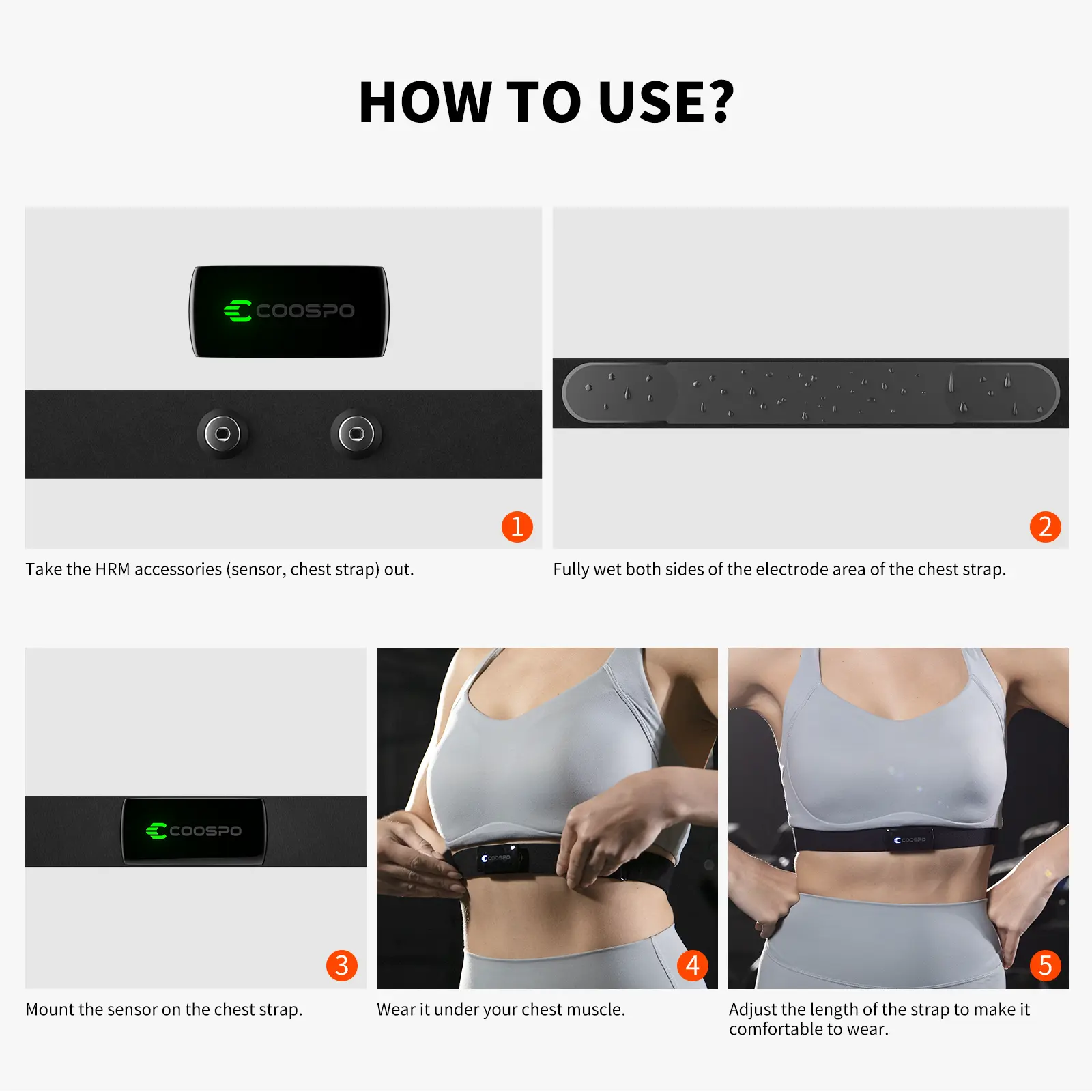 HOW TO USE?

COOSPO

1

Take the HRM accessories (sensor, chest strap) out.

2

Fully wet both sides of the electrode area of the chest strap.

COOSPO

3

Mount the sensor on the chest strap.

COOSPO

4

Wear it under your chest muscle.

COOSPO

5

Adjust the length of the strap to make it comfortable to wear.